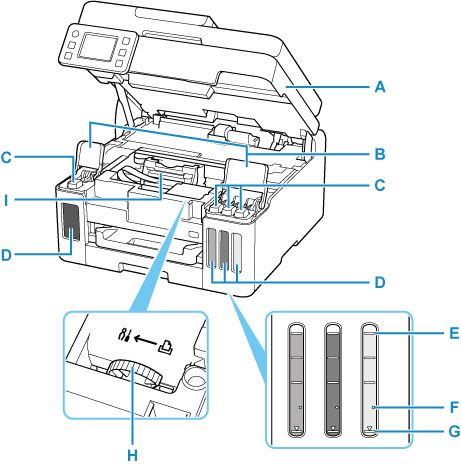 A
B
C
C
I
D
D
E
F
G
H